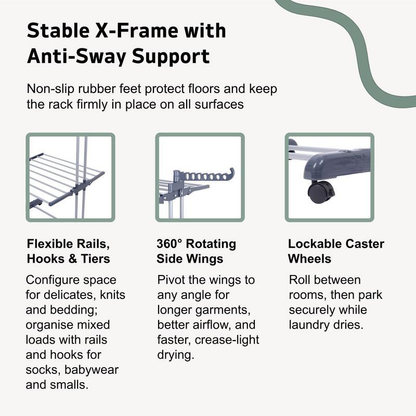 Stable X-Frame with Anti-Sway Support

Non-slip rubber feet protect floors and keep the rack firmly in place on all surfaces

Flexible Rails, Hooks & Tiers

Configure space for delicates, knits and bedding; organise mixed loads with rails and hooks for socks, babywear and smalls.

360° Rotating Side Wings

Pivot the wings to any angle for longer garments, better airflow, and faster, crease-light drying.

Lockable Caster Wheels

Roll between rooms, then park securely while laundry dries.