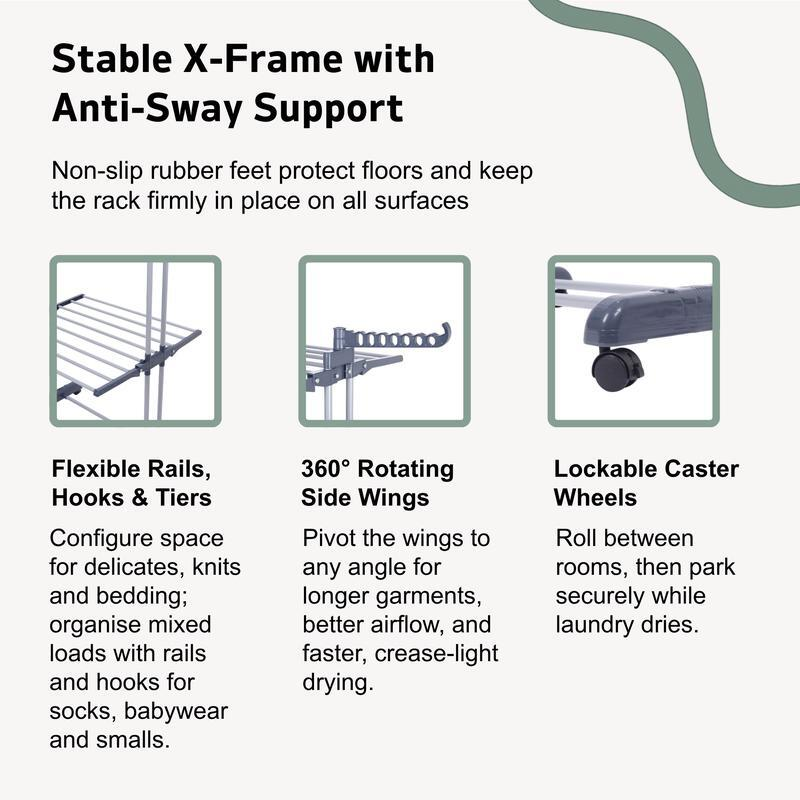 Stable X-Frame with Anti-Sway Support

Non-slip rubber feet protect floors and keep the rack firmly in place on all surfaces

Flexible Rails, Hooks & Tiers

Configure space for delicates, knits and bedding; organise mixed loads with rails and hooks for socks, babywear and smalls.

360° Rotating Side Wings

Pivot the wings to any angle for longer garments, better airflow, and faster, crease-light drying.

Lockable Caster Wheels

Roll between rooms, then park securely while laundry dries.